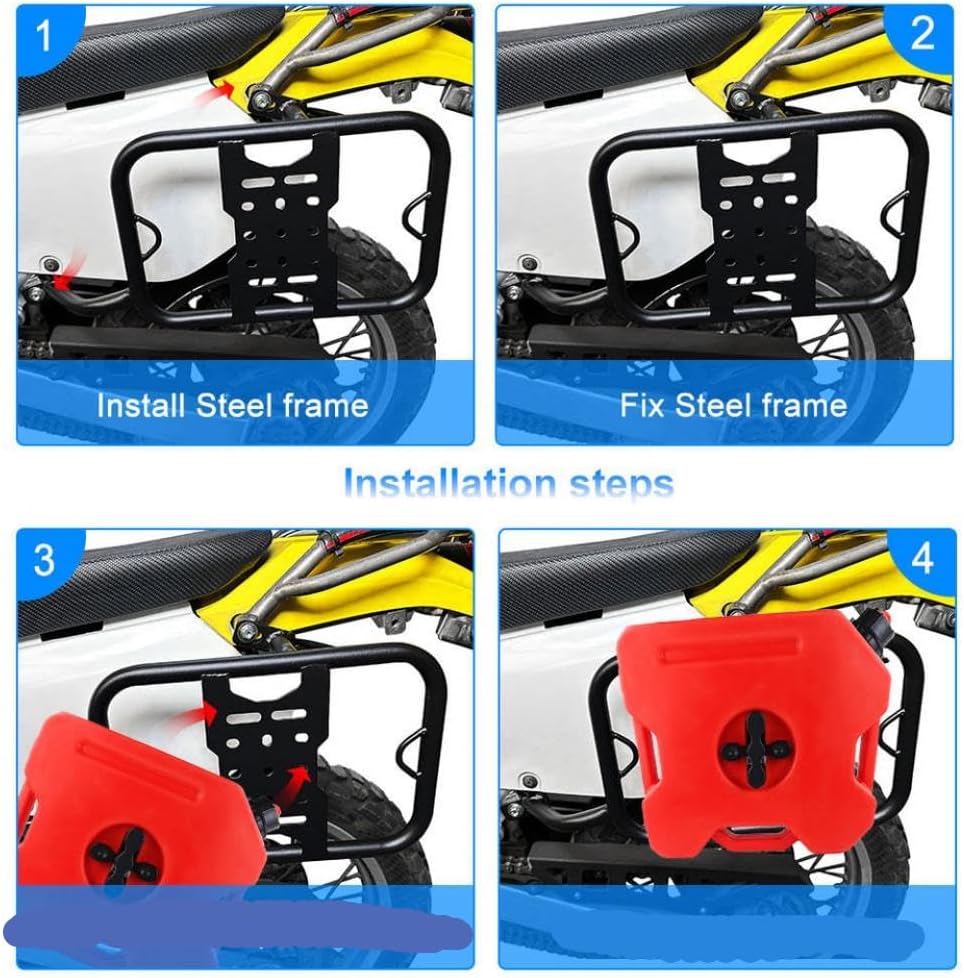 1

Install Steel frame

2

Fix Steel frame

Installation steps

3

4